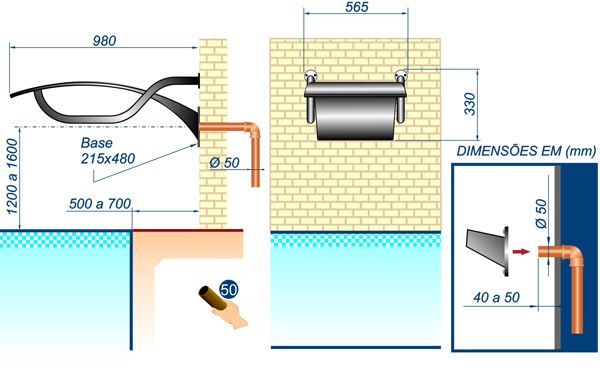 980

Base
215x480

1200 a 1600

Ø 50

500 a 700

50

565

330

DIMENSÕES EM (mm)

Ø 50

40 a 50